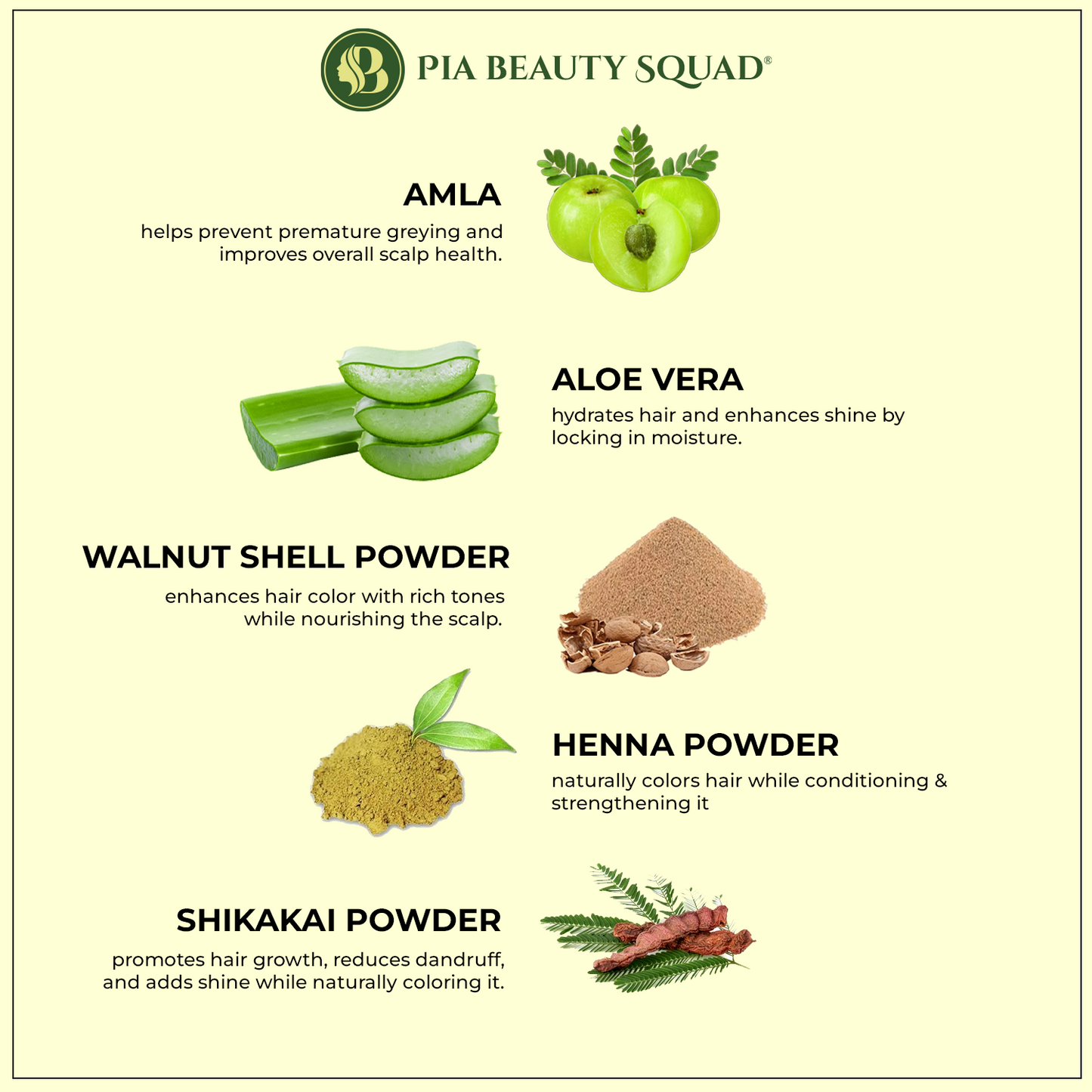 PIA BEAUTY SQUAD®

AMLA
helps prevent premature greying and improves overall scalp health.

ALOE VERA
hydrates hair and enhances shine by locking in moisture.

WALNUT SHELL POWDER
enhances hair color with rich tones while nourishing the scalp.

HENNA POWDER
naturally colors hair while conditioning & strengthening it

SHIKAKAI POWDER
promotes hair growth, reduces dandruff, and adds shine while naturally coloring it.